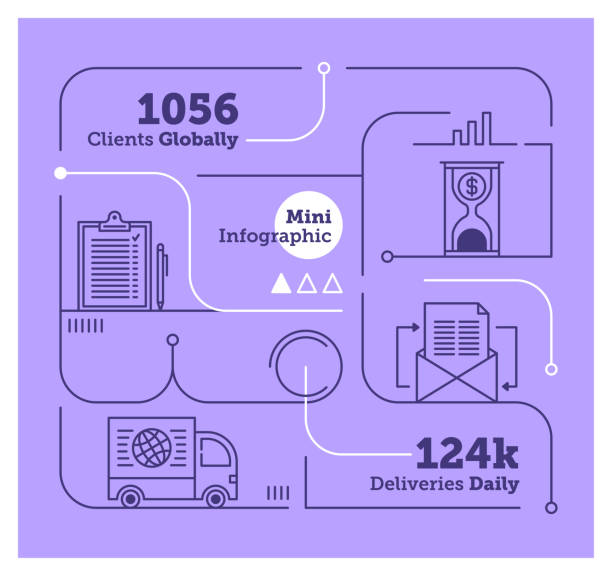 1056
Clients Globally

Mini
Infographic

$

124k
Deliveries Daily